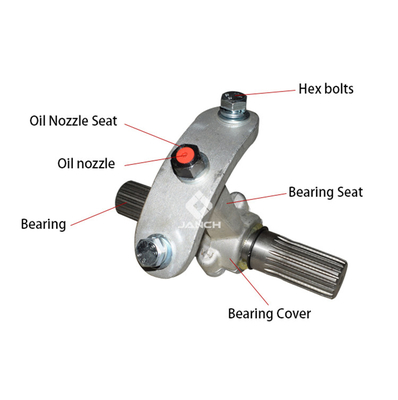 Hex bolts

Oil Nozzle Seat

Oil nozzle

Bearing Seat

Bearing

JANCH

Bearing Cover